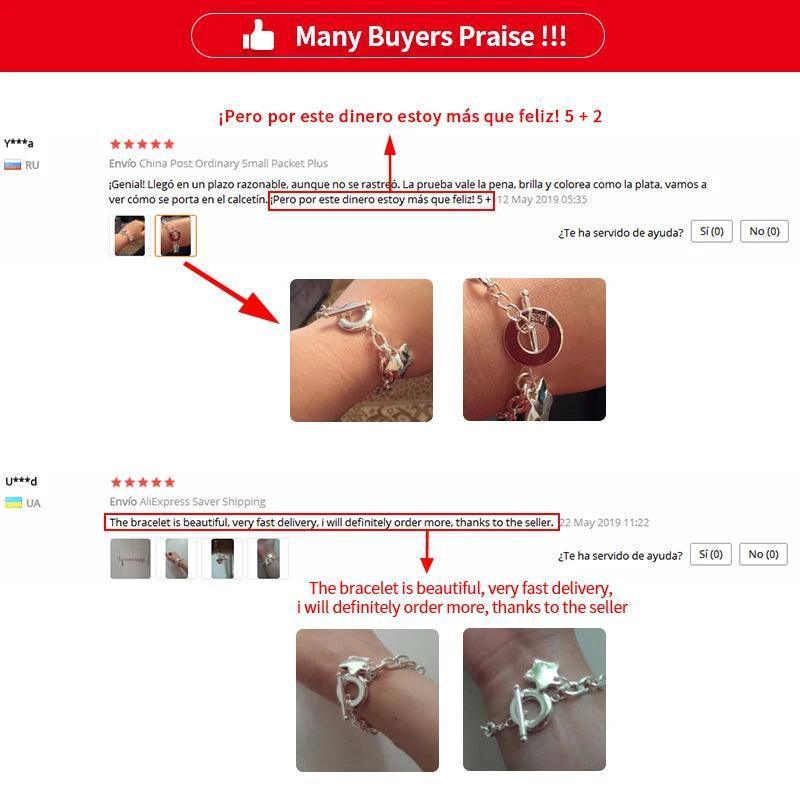 Many Buyers Praise !!!

¡Pero por este dinero estoy más que feliz! 5 + 2

Y***a
RU

Envío China Post Ordinary Small Packet Plus

¡Genial! Llegó en un plazo razonable, aunque no se rastreó. La prueba vale la pena, brilla y colorea como la plata, vamos a ver cómo se porta en el calcetín. ¡Pero por este dinero estoy más que feliz! 5 + 12 May 2019 05:35

¿Te ha servido de ayuda? Sí (0) No (0)

U***d
UA

Envío AliExpress Saver Shipping

The bracelet is beautiful, very fast delivery, i will definitely order more, thanks to the seller. 22 May 2019 11:22

¿Te ha servido de ayuda? Sí (0) No (0)

The bracelet is beautiful, very fast delivery, i will definitely order more, thanks to the seller