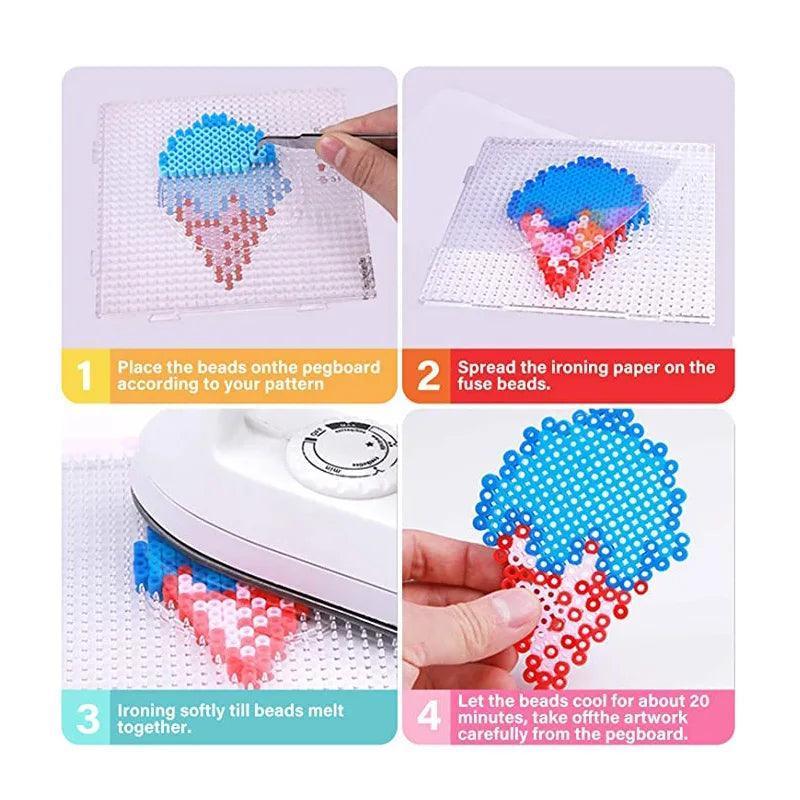 1 Place the beads onthe pegboard according to your pattern

2 Spread the ironing paper on the fuse beads.

3 Ironing softly till beads melt together.

4 Let the beads cool for about 20 minutes, take offthe artwork carefully from the pegboard.