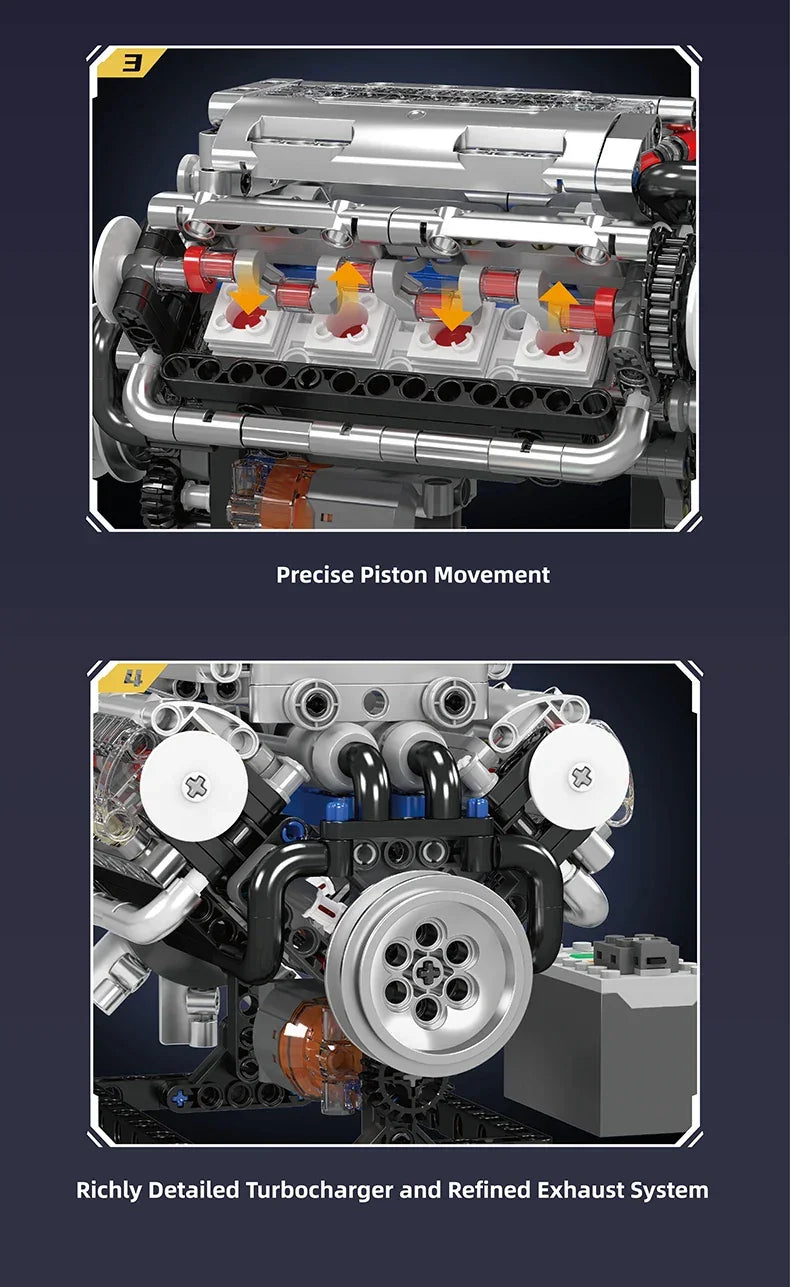 3

Precise Piston Movement

4

Richly Detailed Turbocharger and Refined Exhaust System