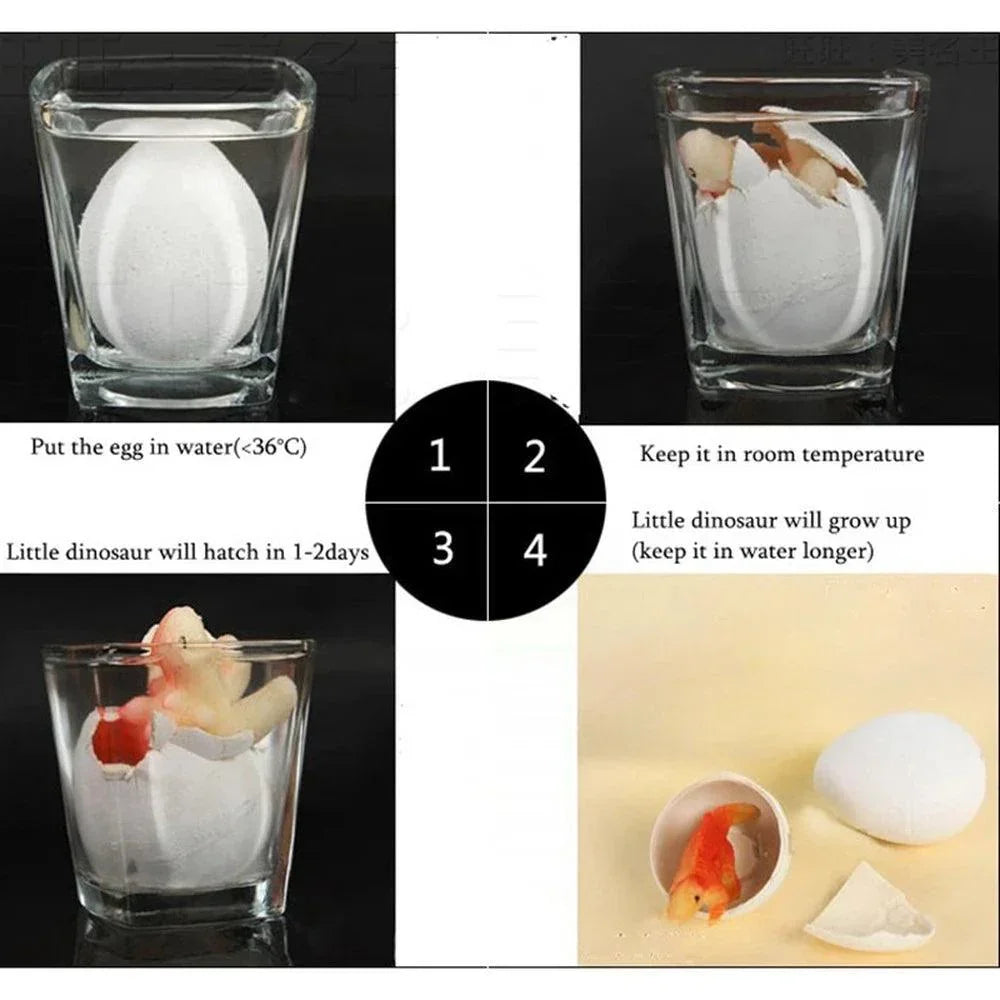 Put the egg in water(<36°C)

1

2

Keep it in room temperature

Little dinosaur will hatch in 1-2days

3

4

Little dinosaur will grow up (keep it in water longer)