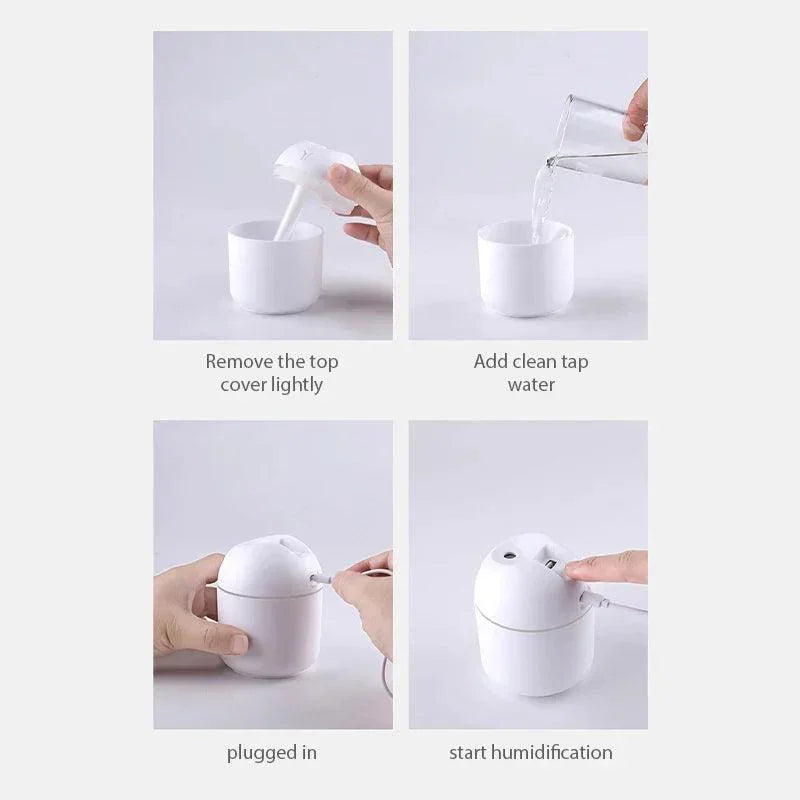 Remove the top cover lightly

Add clean tap water

plugged in

start humidification