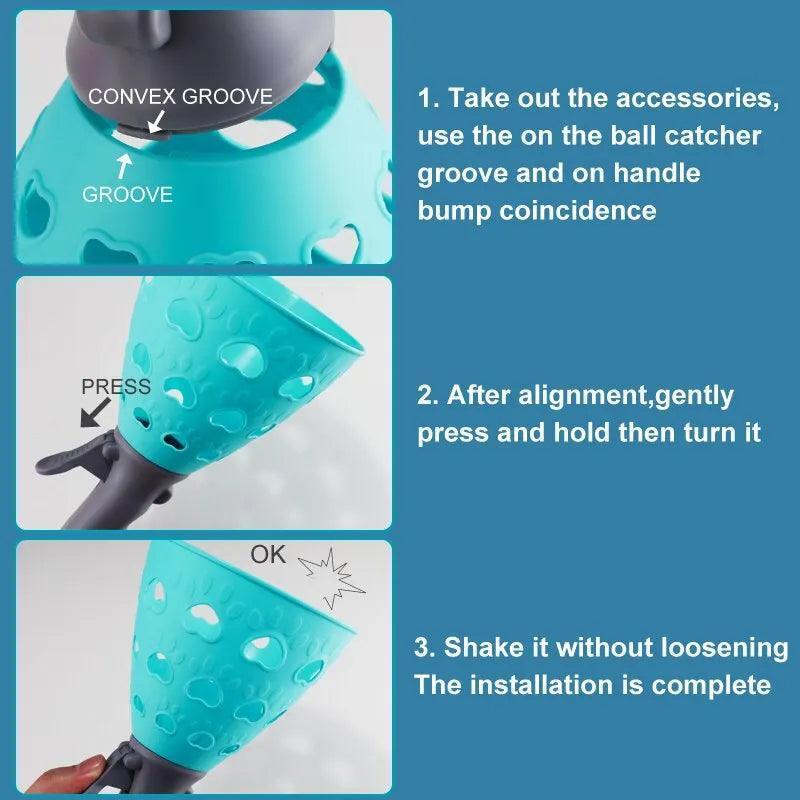 CONVEX GROOVE

GROOVE

1. Take out the accessories, use the on the ball catcher groove and on handle bump coincidence

PRESS

2. After alignment,gently press and hold then turn it

OK

3. Shake it without loosening The installation is complete