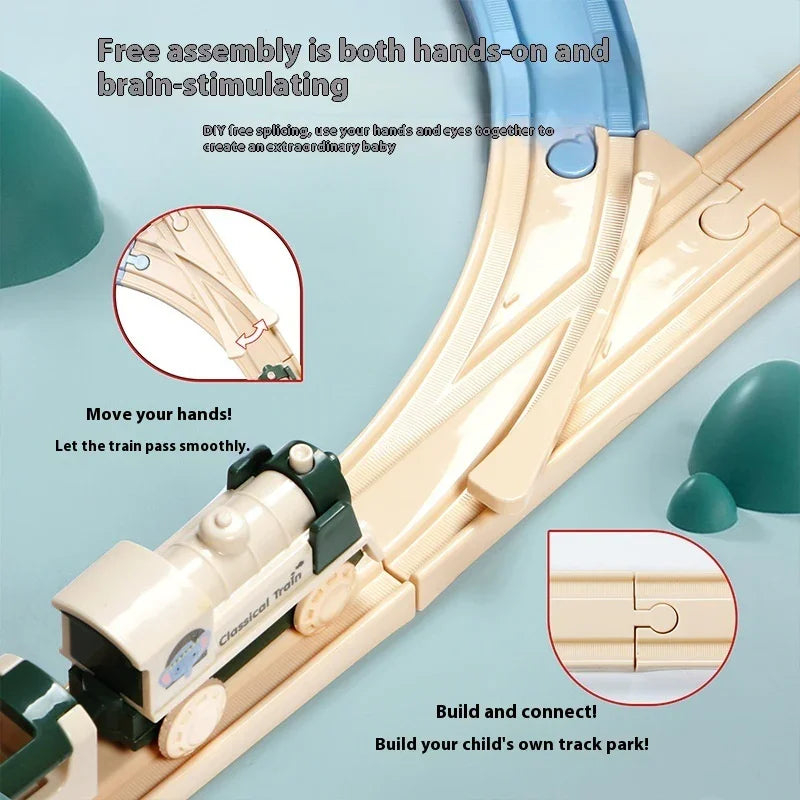 Free assembly is both hands-on and brain-stimulating

DIY free splicing, use your hands and eyes together to create an extraordinary baby

Move your hands!

Let the train pass smoothly.

Classical Train

Build and connect!

Build your child's own track park!